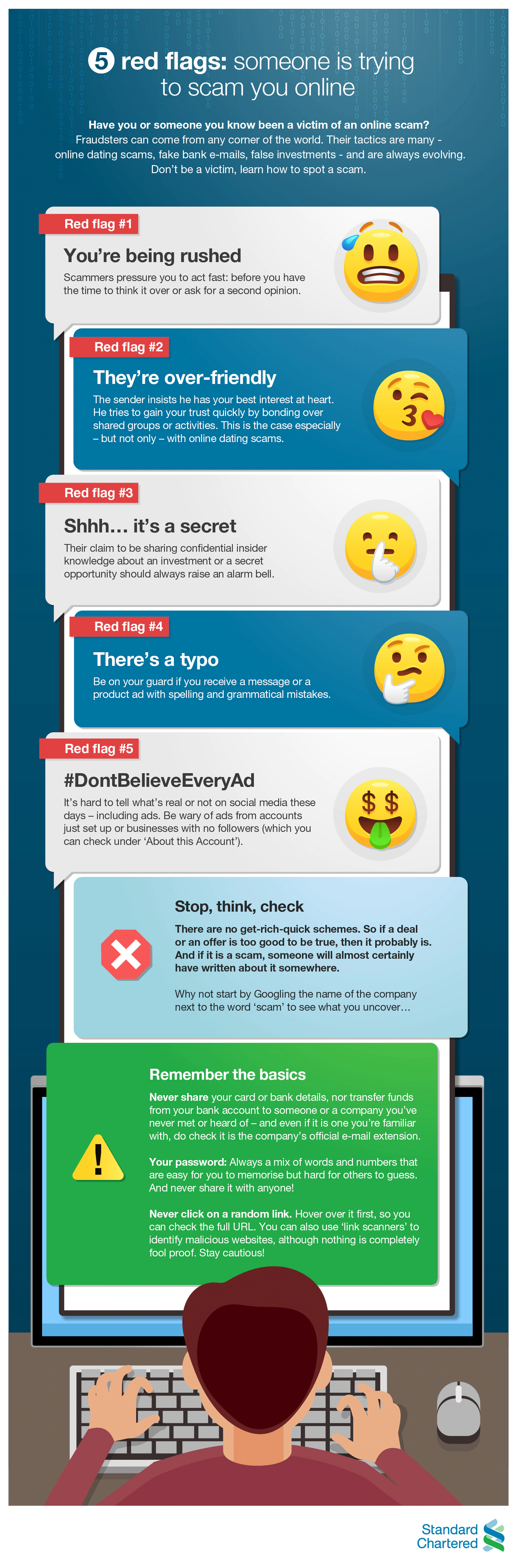 5 red flags: someone is trying to scam you online

Have you or someone you know been a victim of an online scam? Fraudsters can come from any corner of the world. Their tactics are many - online dating scams, fake bank e-mails, false investments - and are always evolving. Don't be a victim, learn how to spot a scam.

Red flag #1

You're being rushed

Scammers pressure you to act fast: before you have the time to think it over or ask for a second opinion.

Red flag #2

They're over-friendly

The sender insists he has your best interest at heart. He tries to gain your trust quickly by bonding over shared groups or activities. This is the case especially – but not only – with online dating scams.

Red flag #3

Shhh... it's a secret

Their claim to be sharing confidential insider knowledge about an investment or a secret opportunity should always raise an alarm bell.

Red flag #4

There's a typo

Be on your guard if you receive a message or a product ad with spelling and grammatical mistakes.

Red flag #5

#DontBelieveEveryAd

It's hard to tell what's real or not on social media these days – including ads. Be wary of ads from accounts just set up or businesses with no followers (which you can check under 'About this Account').

Stop, think, check

There are no get-rich-quick schemes. So if a deal or an offer is too good to be true, then it probably is. And if it is a scam, someone will almost certainly have written about it somewhere.

Why not start by Googling the name of the company next to the word 'scam' to see what you uncover...

Remember the basics

Never share your card or bank details, nor transfer funds from your bank account to someone or a company you've never met or heard of – and even if it is one you're familiar with, do check it is the company's official e-mail extension.

Your password: Always a mix of words and numbers that are easy for you to memorise but hard for others to guess. And never share it with anyone!

Never click on a random link. Hover over it first, so you can check the full URL. You can also use 'link scanners' to identify malicious websites, although nothing is completely fool proof. Stay cautious!

Standard Chartered